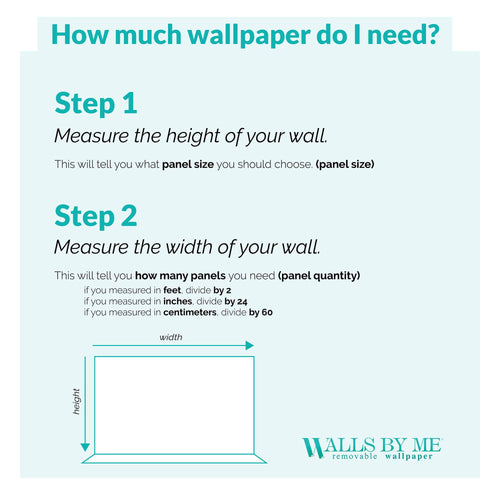 How much wallpaper do I need?

Step 1

Measure the height of your wall.

This will tell you what panel size you should choose. (panel size)

Step 2

Measure the width of your wall.

This will tell you how many panels you need (panel quantity)
if you measured in feet, divide by 2
if you measured in inches, divide by 24
if you measured in centimeters, divide by 60

width

height

WALLS BY ME
removable wallpaper