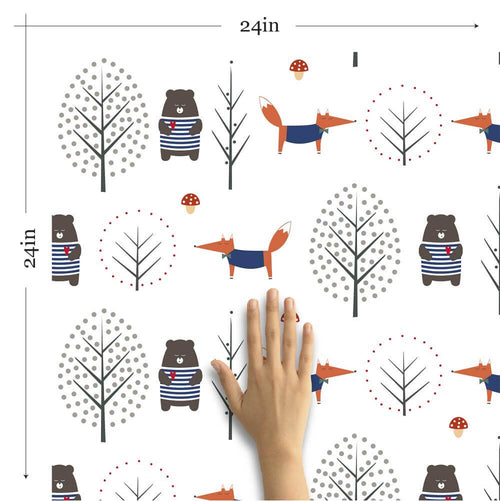 24in

24in